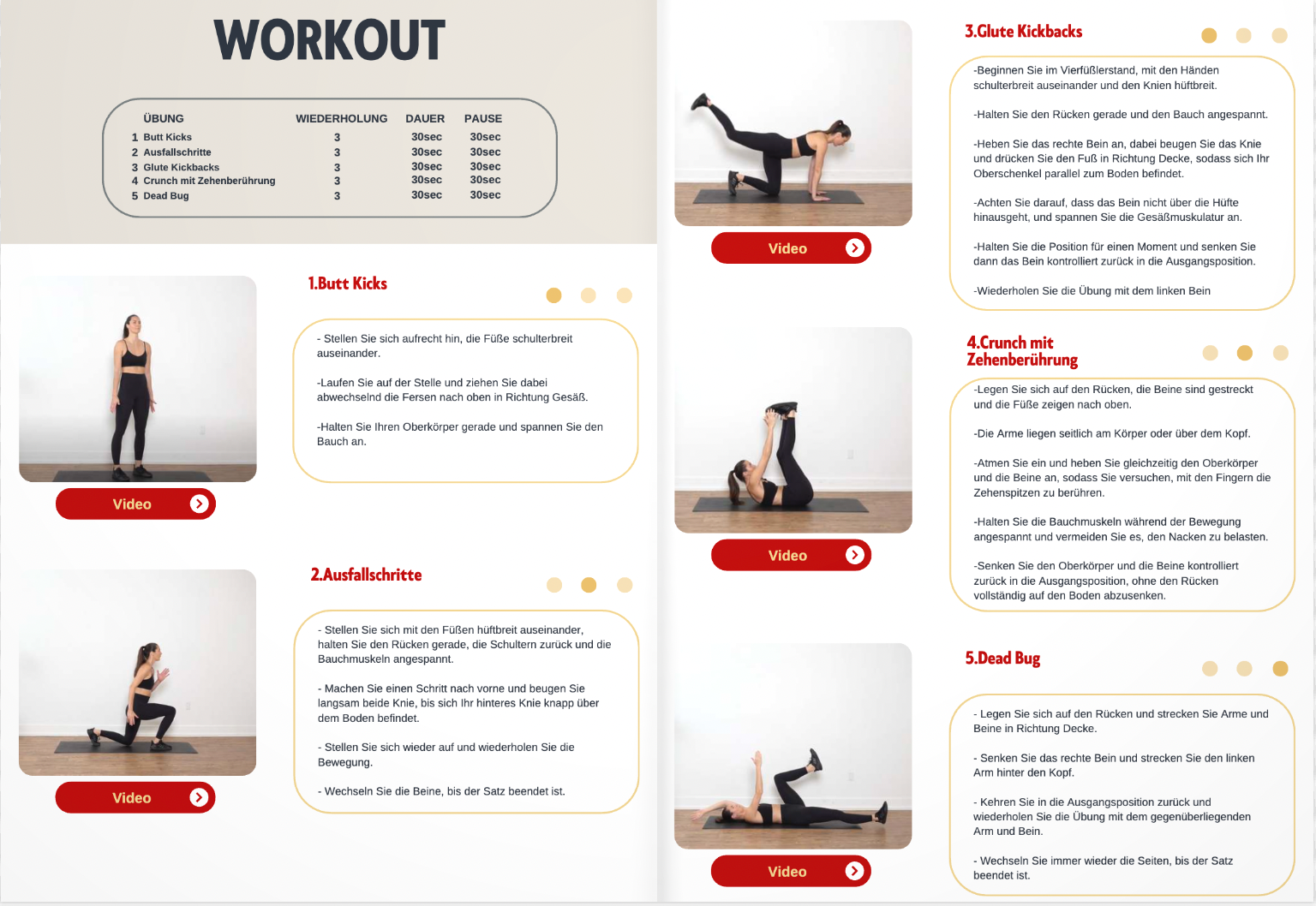 WORKOUT

| | ÜBUNG | WIEDERHOLUNG | DAUER | PAUSE |
|---|---|---|---|---|
| 1 | Butt Kicks | 3 | 30sec | 30sec |
| 2 | Ausfallschritte | 3 | 30sec | 30sec |
| 3 | Glute Kickbacks | 3 | 30sec | 30sec |
| 4 | Crunch mit Zehenberührung | 3 | 30sec | 30sec |
| 5 | Dead Bug | 3 | 30sec | 30sec |

Video

1.Butt Kicks

- Stellen Sie sich aufrecht hin, die Füße schulterbreit auseinander.

-Laufen Sie auf der Stelle und ziehen Sie dabei abwechselnd die Fersen nach oben in Richtung Gesäß.

-Halten Sie Ihren Oberkörper gerade und spannen Sie den Bauch an.

Video

2.Ausfallschritte

- Stellen Sie sich mit den Füßen hüftbreit auseinander, halten Sie den Rücken gerade, die Schultern zurück und die Bauchmuskeln angespannt.

- Machen Sie einen Schritt nach vorne und beugen Sie langsam beide Knie, bis sich Ihr hinteres Knie knapp über dem Boden befindet.

- Stellen Sie sich wieder auf und wiederholen Sie die Bewegung.

- Wechseln Sie die Beine, bis der Satz beendet ist.

Video

3.Glute Kickbacks

-Beginnen Sie im Vierfüßlerstand, mit den Händen schulterbreit auseinander und den Knien hüftbreit.

-Halten Sie den Rücken gerade und den Bauch angespannt.

-Heben Sie das rechte Bein an, dabei beugen Sie das Knie und drücken Sie den Fuß in Richtung Decke, sodass sich Ihr Oberschenkel parallel zum Boden befindet.

-Achten Sie darauf, dass das Bein nicht über die Hüfte hinausgeht, und spannen Sie die Gesäßmuskulatur an.

-Halten Sie die Position für einen Moment und senken Sie dann das Bein kontrolliert zurück in die Ausgangsposition.

-Wiederholen Sie die Übung mit dem linken Bein

Video

4.Crunch mit Zehenberührung

-Legen Sie sich auf den Rücken, die Beine sind gestreckt und die Füße zeigen nach oben.

-Die Arme liegen seitlich am Körper oder über dem Kopf.

-Atmen Sie ein und heben Sie gleichzeitig den Oberkörper und die Beine an, sodass Sie versuchen, mit den Fingern die Zehenspitzen zu berühren.

-Halten Sie die Bauchmuskeln während der Bewegung angespannt und vermeiden Sie es, den Nacken zu belasten.

-Senken Sie den Oberkörper und die Beine kontrolliert zurück in die Ausgangsposition, ohne den Rücken vollständig auf den Boden abzusenken.

Video

5.Dead Bug

- Legen Sie sich auf den Rücken und strecken Sie Arme und Beine in Richtung Decke.

- Senken Sie das rechte Bein und strecken Sie den linken Arm hinter den Kopf.

- Kehren Sie in die Ausgangsposition zurück und wiederholen Sie die Übung mit dem gegenüberliegenden Arm und Bein.

- Wechseln Sie immer wieder die Seiten, bis der Satz beendet ist.